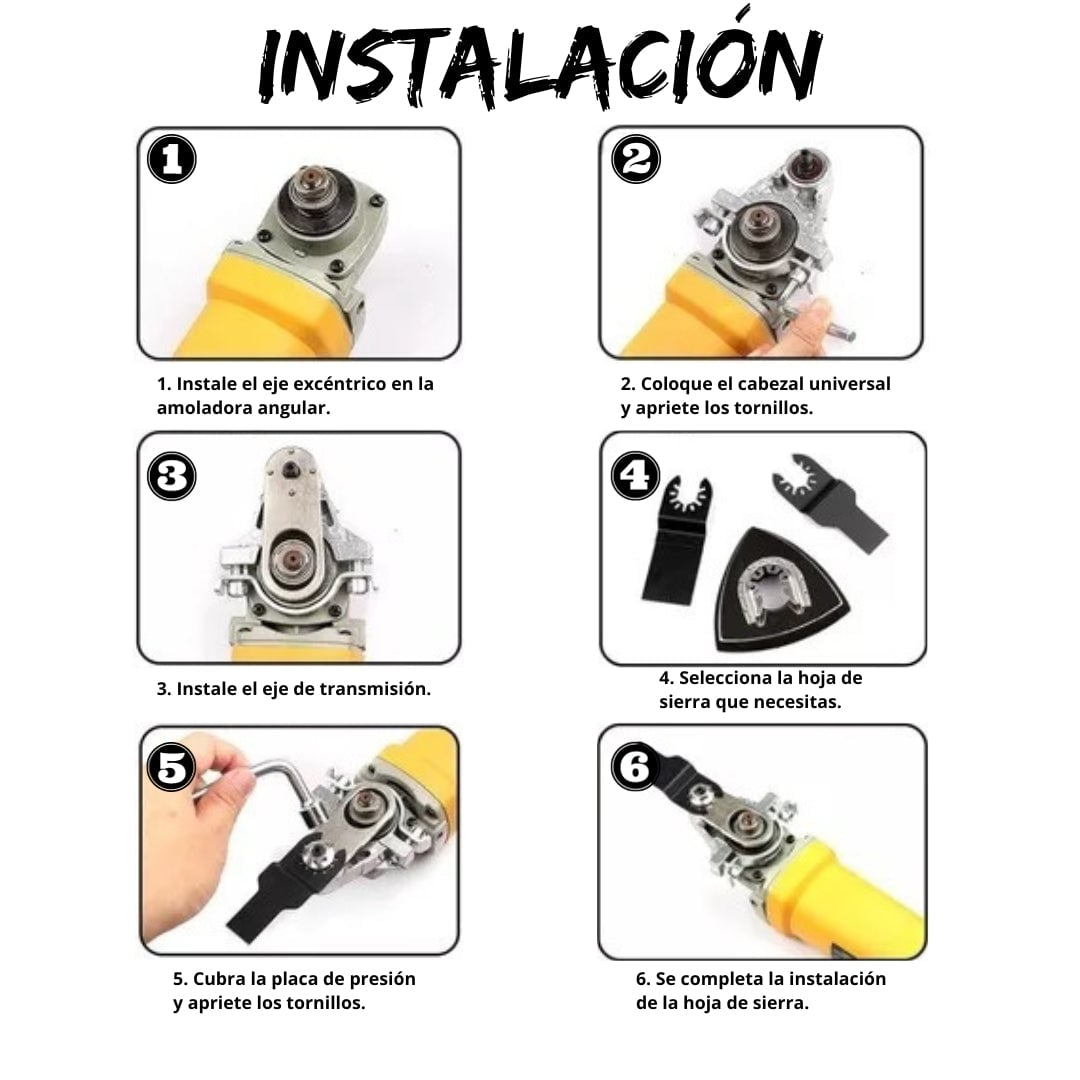 INSTALACIÓN

1

1. Instale el eje excéntrico en la amoladora angular.

2

2. Coloque el cabezal universal y apriete los tornillos.

3

3. Instale el eje de transmisión.

4

4. Selecciona la hoja de sierra que necesitas.

5

5. Cubra la placa de presión y apriete los tornillos.

6

6. Se completa la instalación de la hoja de sierra.