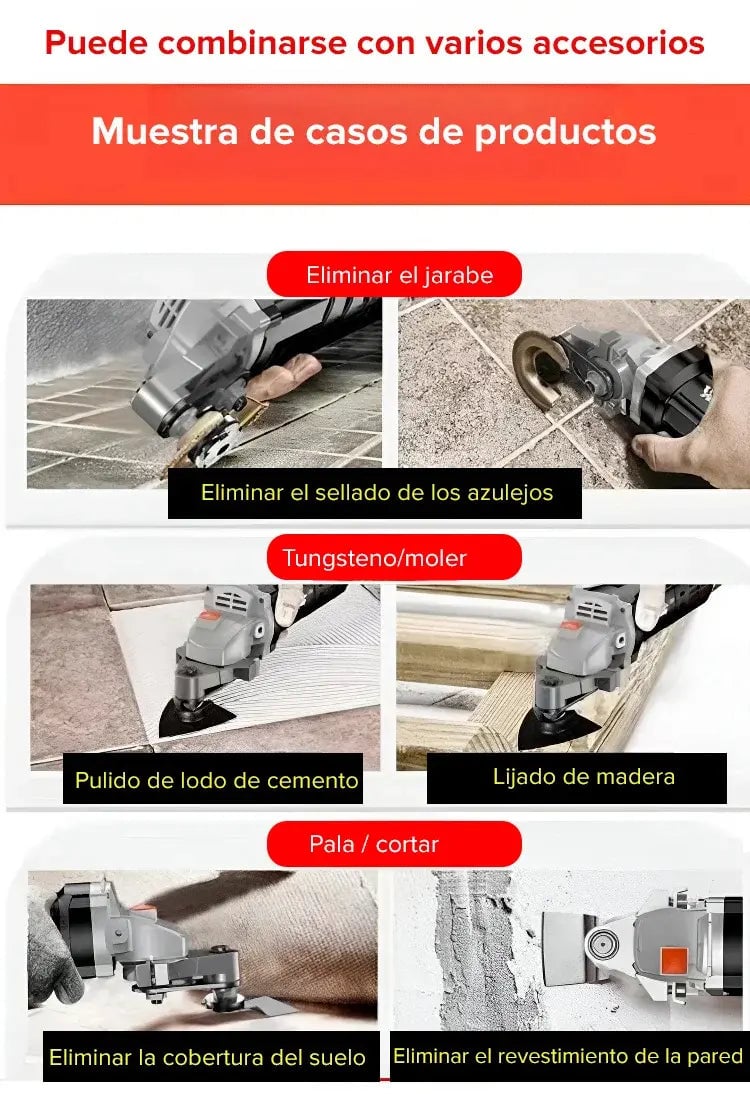 Puede combinarse con varios accesorios

Muestra de casos de productos

Eliminar el jarabe

Eliminar el sellado de los azulejos

Tungsteno/moler

Pulido de lodo de cemento

Lijado de madera

Pala / cortar

Eliminar la cobertura del suelo

Eliminar el revestimiento de la pared