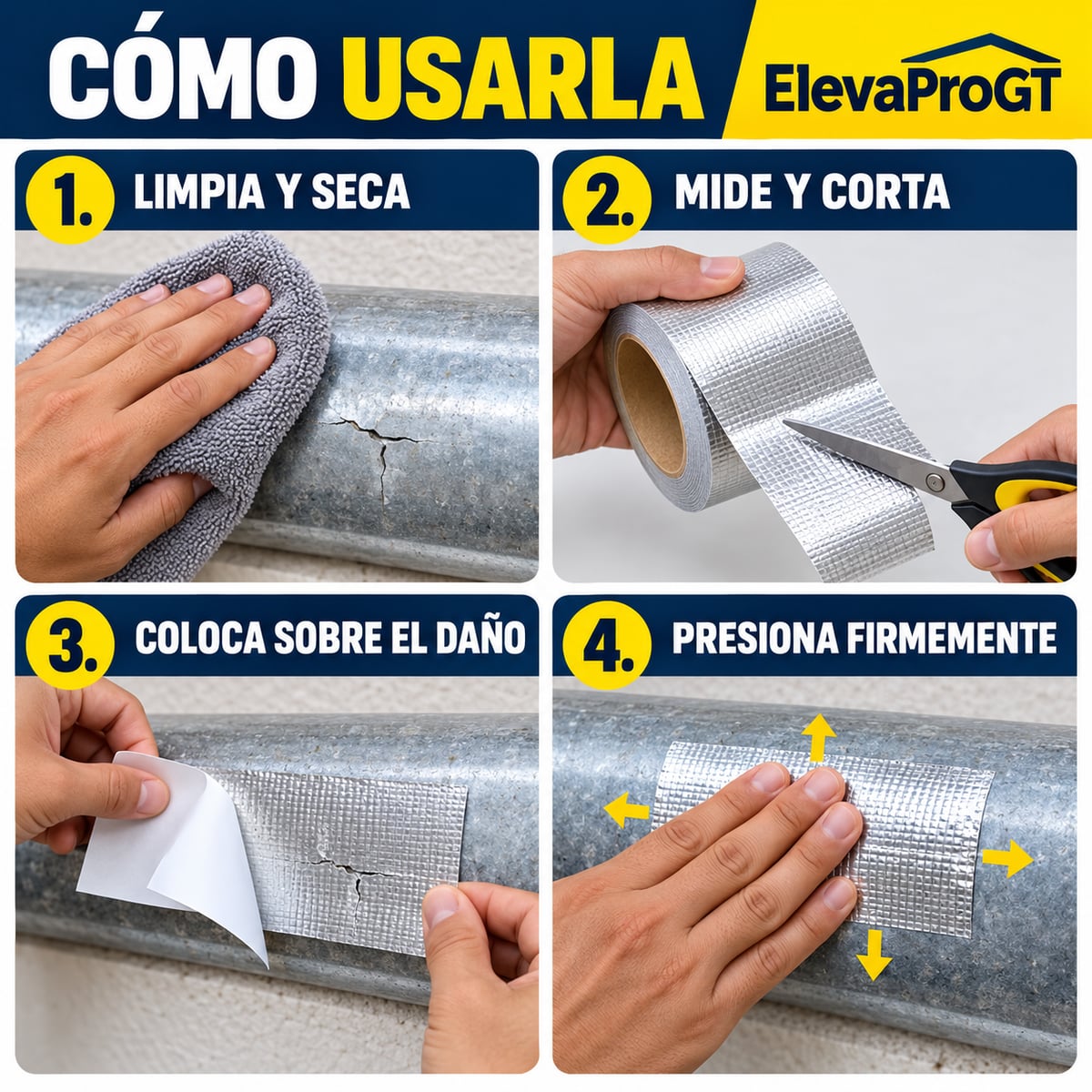 CÓMO USARLA

ElevaProGT

1. LIMPIA Y SECA

2. MIDE Y CORTA

3. COLOCA SOBRE EL DAÑO

4. PRESIONA FIRMEMENTE