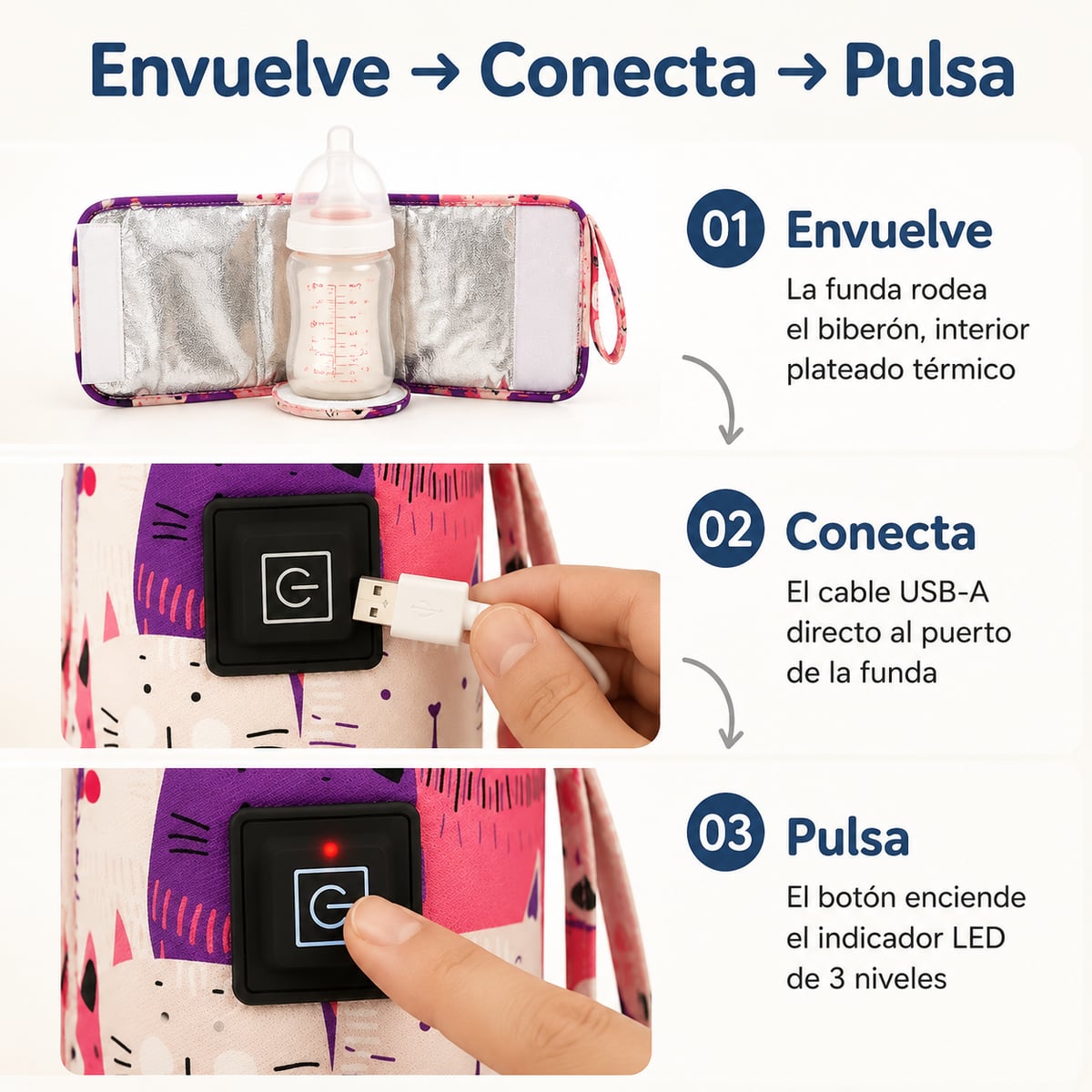 Envuelve → Conecta → Pulsa

01 Envuelve

La funda rodea el biberón, interior plateado térmico

02 Conecta

El cable USB-A directo al puerto de la funda

03 Pulsa

El botón enciende el indicador LED de 3 niveles