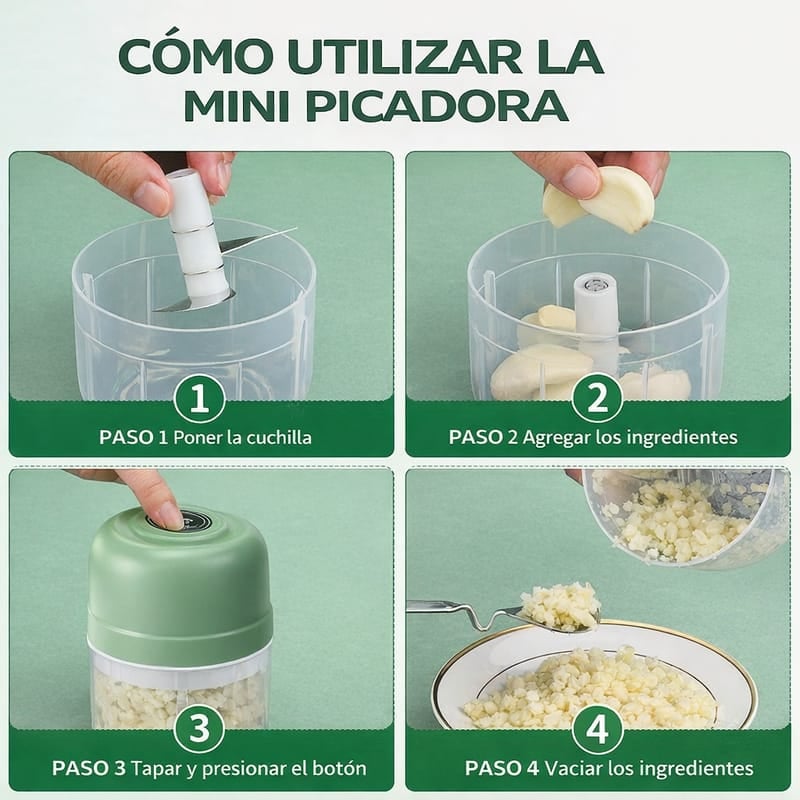 CÓMO UTILIZAR LA
MINI PICADORA

1
PASO 1 Poner la cuchilla

2
PASO 2 Agregar los ingredientes

3
PASO 3 Tapar y presionar el botón

4
PASO 4 Vaciar los ingredientes