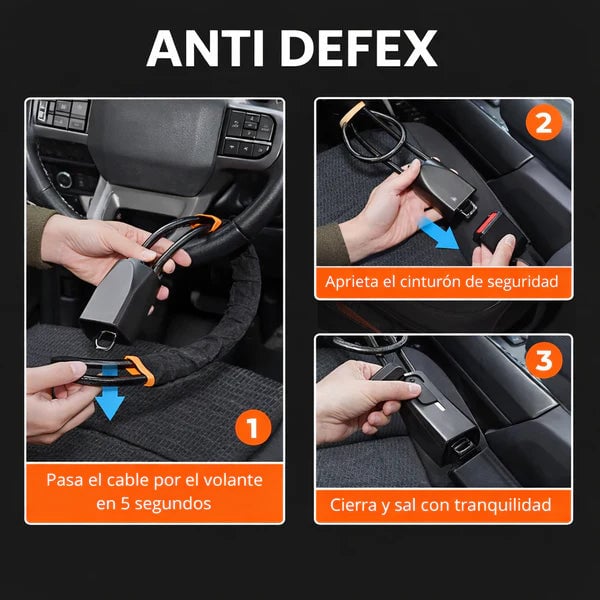 ANTI DEFEX

1

Pasa el cable por el volante en 5 segundos

2

Aprieta el cinturón de seguridad

3

Cierra y sal con tranquilidad